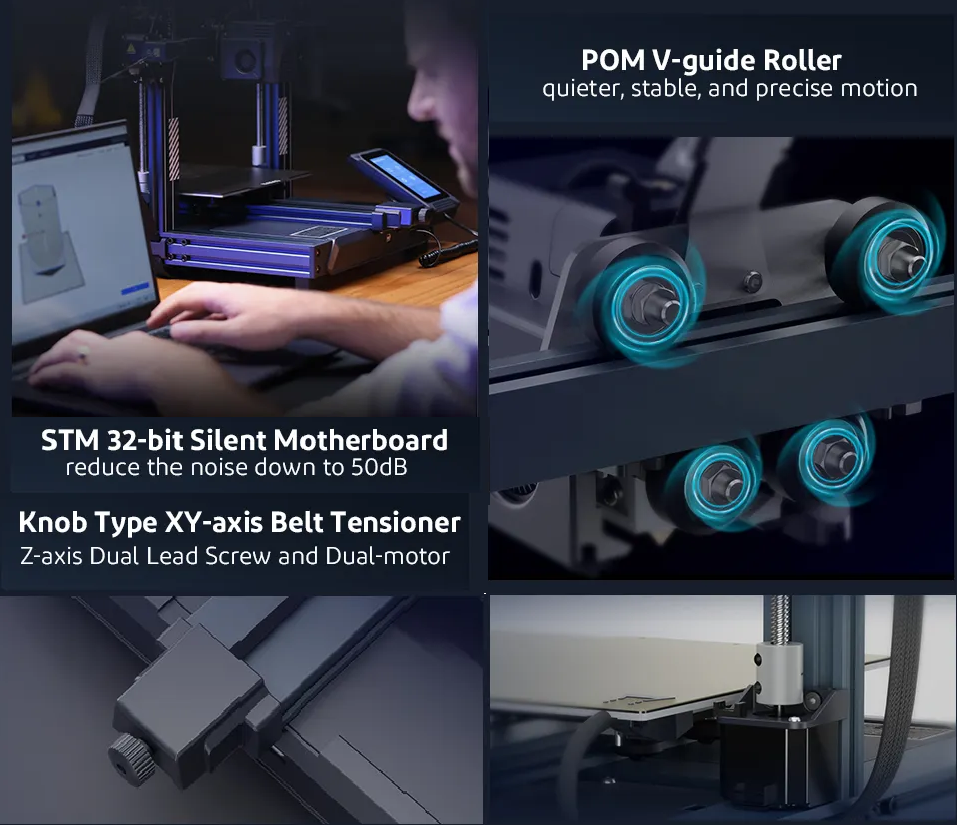 POM V-guide Roller
quieter, stable, and precise motion

STM 32-bit Silent Motherboard
reduce the noise down to 50dB

Knob Type XY-axis Belt Tensioner
Z-axis Dual Lead Screw and Dual-motor