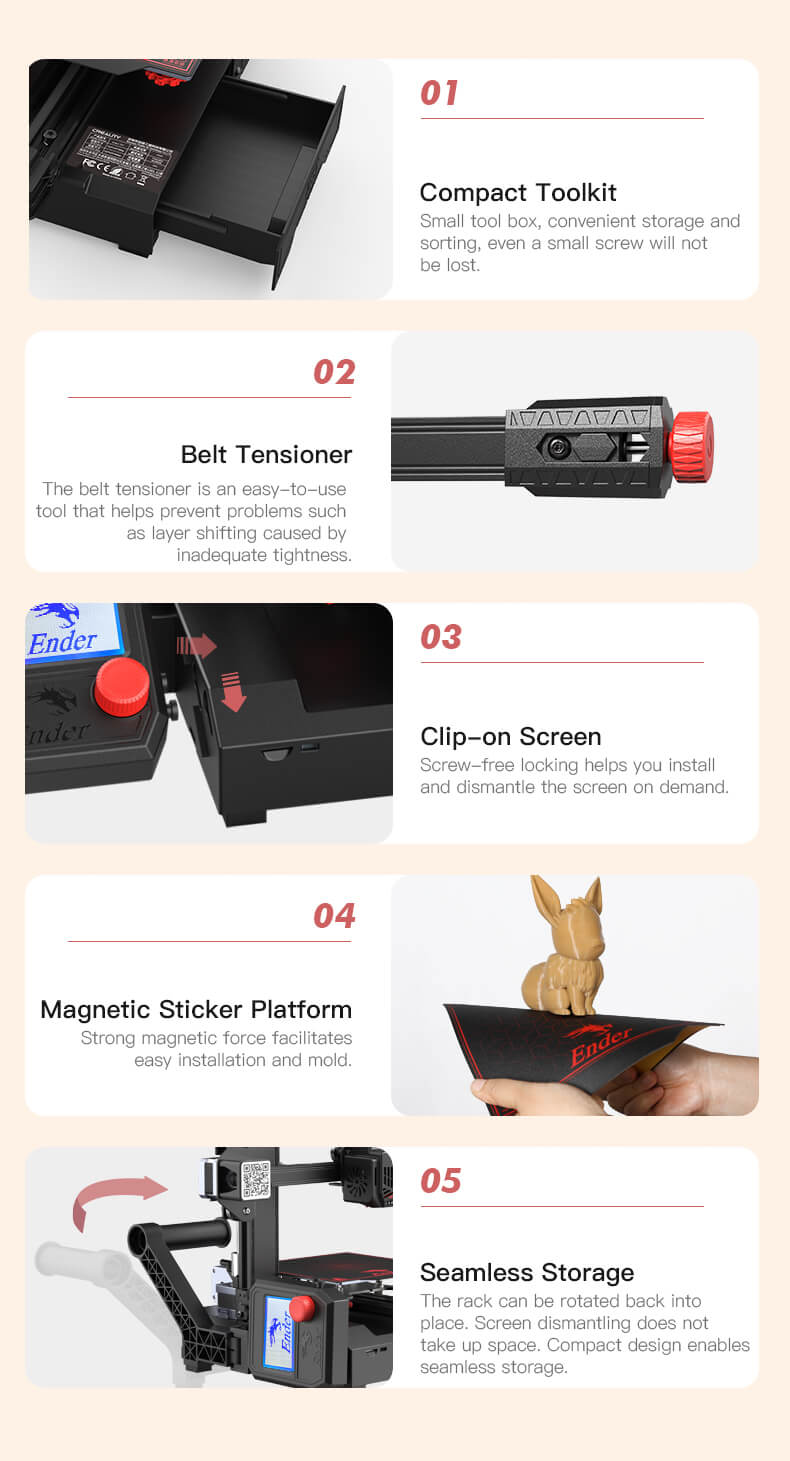 CREALITY

01

Compact Toolkit
Small tool box, convenient storage and sorting, even a small screw will not be lost.

02

Belt Tensioner
The belt tensioner is an easy-to-use tool that helps prevent problems such as layer shifting caused by inadequate tightness.

Ender

Ender

03

Clip-on Screen
Screw-free locking helps you install and dismantle the screen on demand.

04

Magnetic Sticker Platform
Strong magnetic force facilitates easy installation and mold.

Ender

Ender

05

Seamless Storage
The rack can be rotated back into place. Screen dismantling does not take up space. Compact design enables seamless storage.