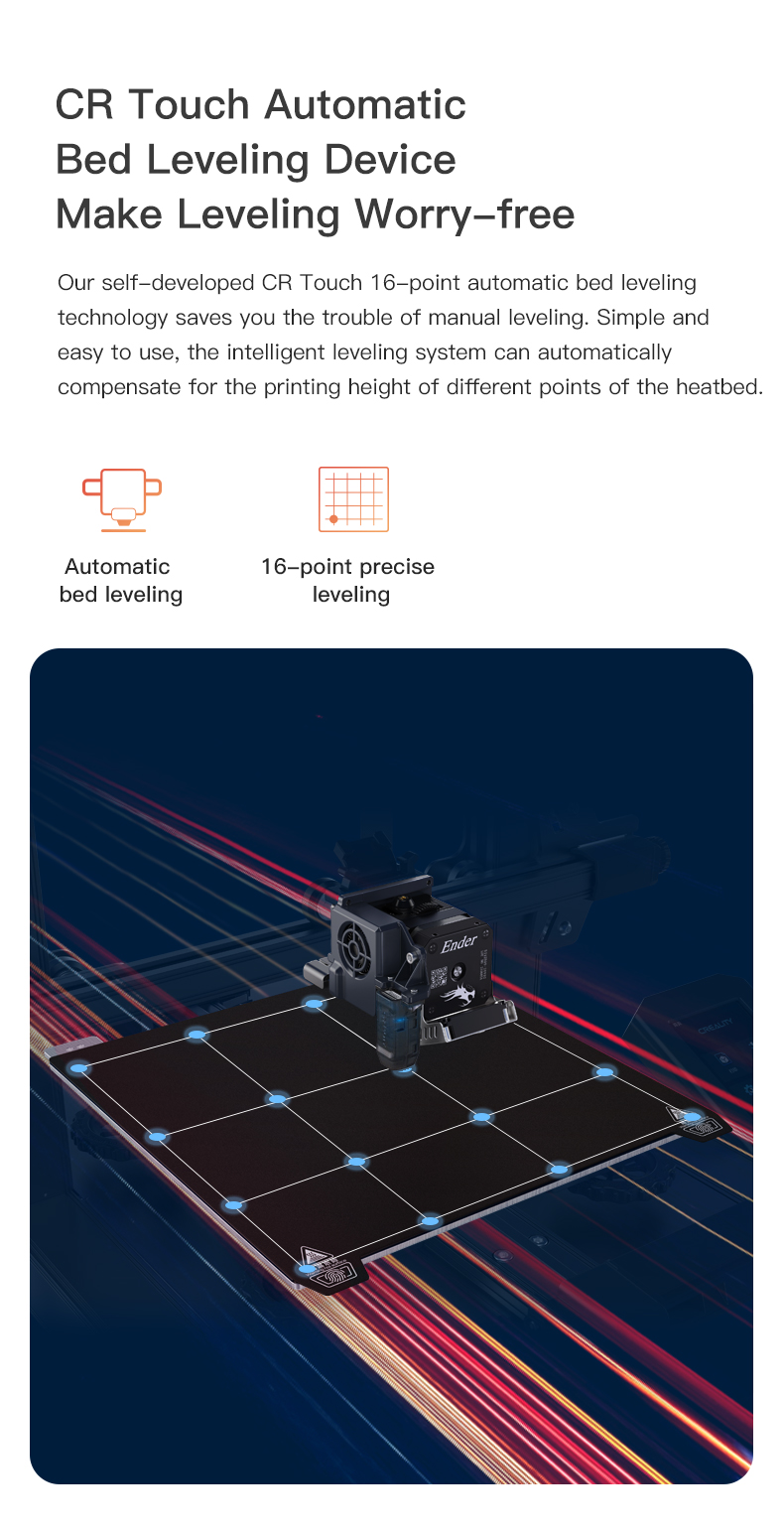 CR Touch Automatic Bed Leveling Device Make Leveling Worry-free

Our self-developed CR Touch 16-point automatic bed leveling technology saves you the trouble of manual leveling. Simple and easy to use, the intelligent leveling system can automatically compensate for the printing height of different points of the heatbed.

Automatic bed leveling

16-point precise leveling

Ender

CREALITY