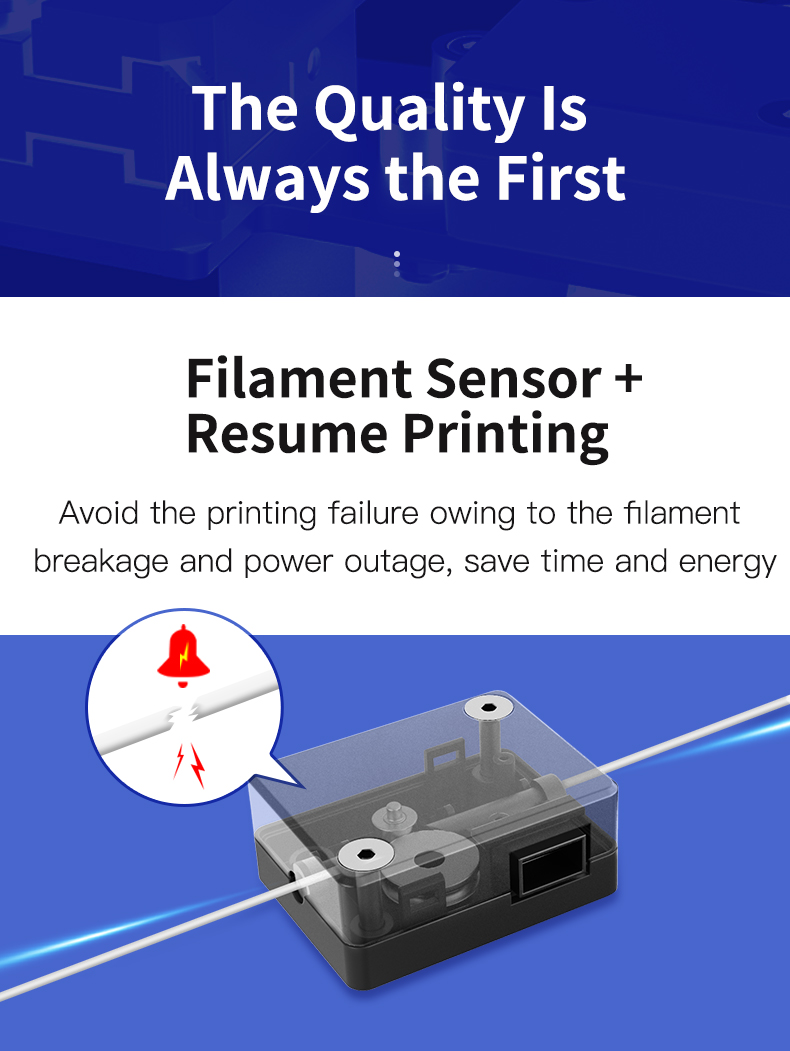 The Quality Is Always the First

Filament Sensor + Resume Printing

Avoid the printing failure owing to the filament breakage and power outage, save time and energy