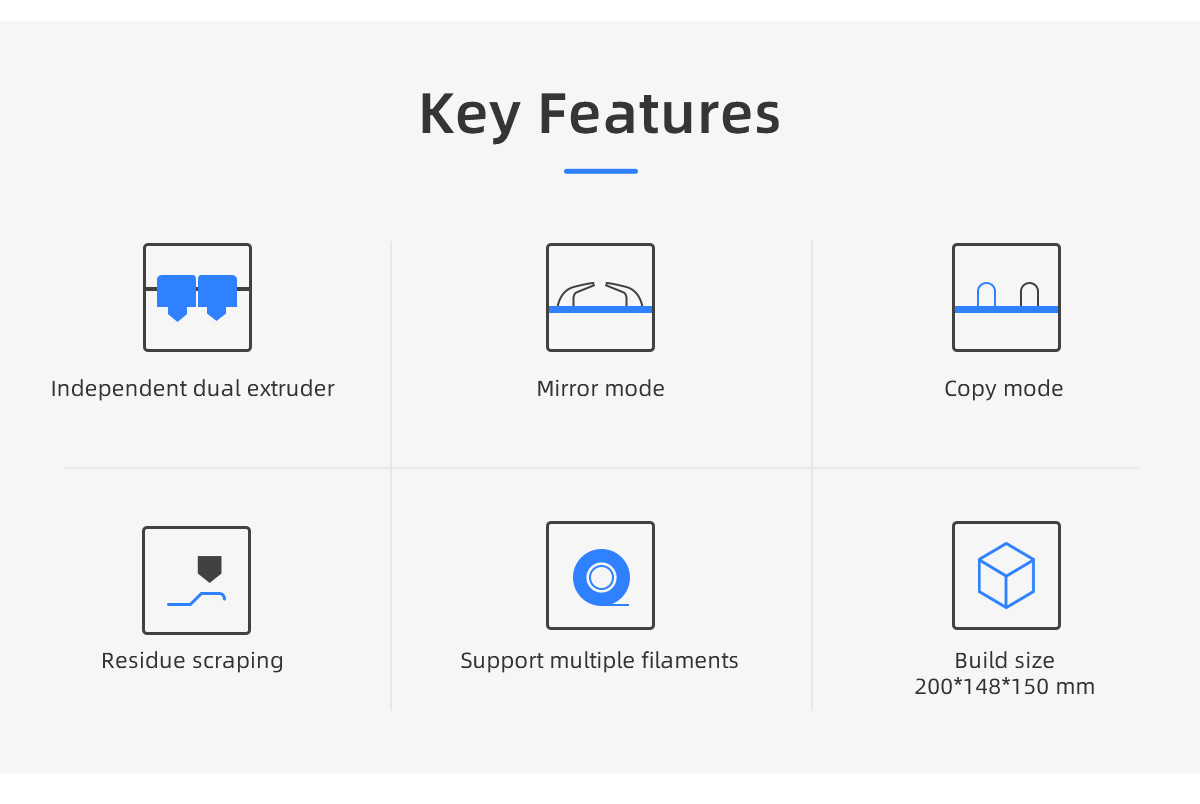 Key Features

Independent dual extruder

Mirror mode

Copy mode

Residue scraping

Support multiple filaments

Build size
200*148*150 mm